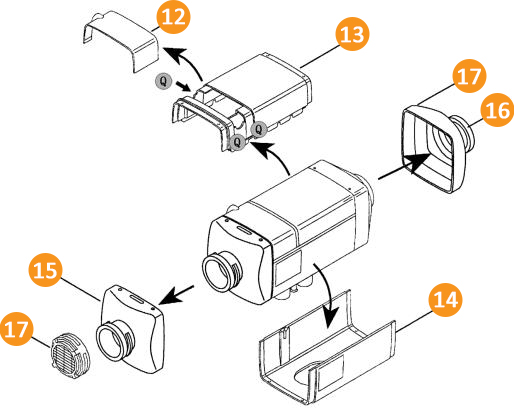 12
13
Q
Q
Q
17
16
15
17
14